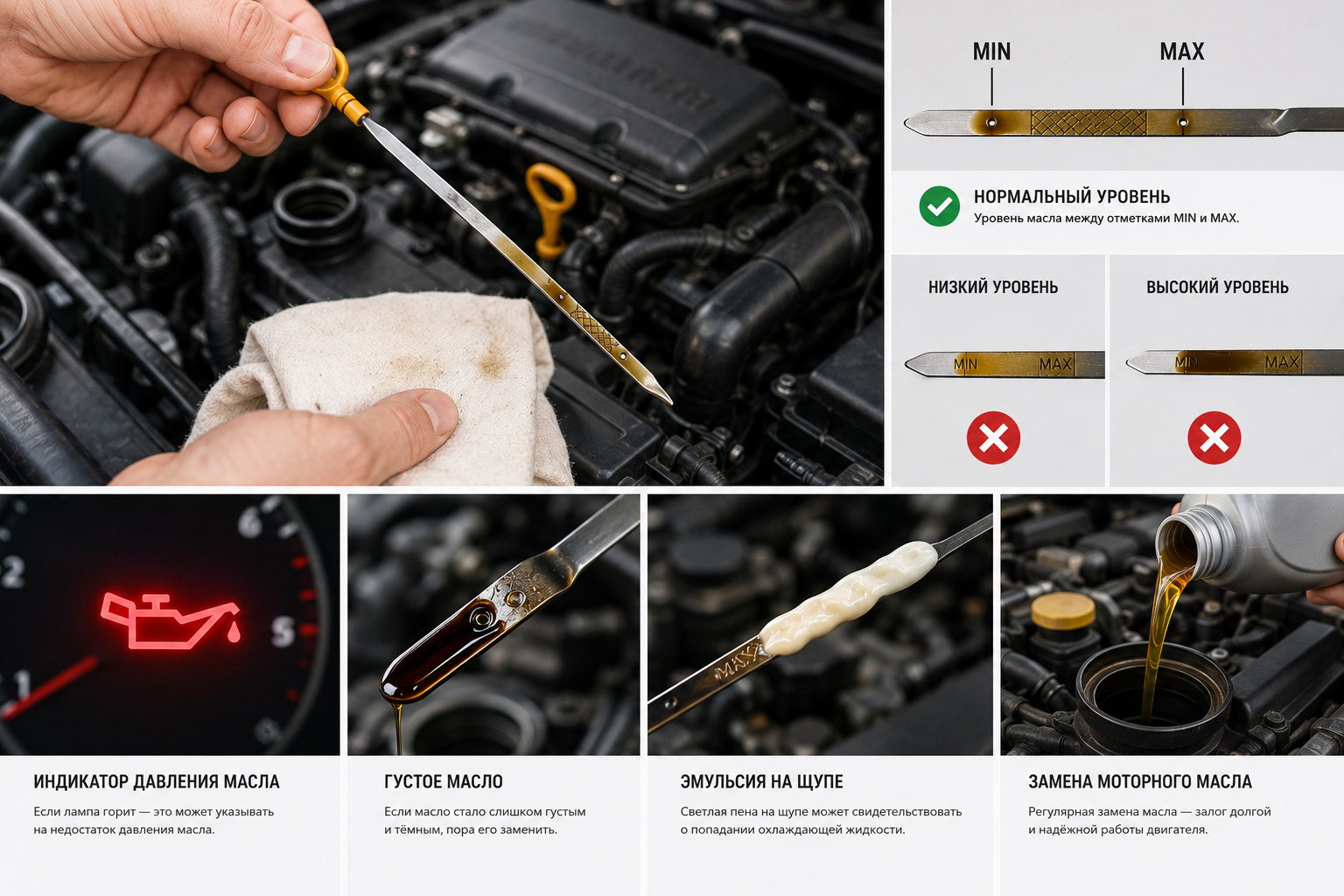 MIN

MAX

НОРМАЛЬНЫЙ УРОВЕНЬ

Уровень масла между отметками MIN и MAX.

НИЗКИЙ УРОВЕНЬ

MIN MAX

ВЫСОКИЙ УРОВЕНЬ

MIN MAX

2

6

5

1

MAX

ИНДИКАТОР ДАВЛЕНИЯ МАСЛА

Если лампа горит — это может указывать на недостаток давления масла.

ГУСТОЕ МАСЛО

Если масло стало слишком густым и тёмным, пора его заменить.

ЭМУЛЬСИЯ НА ЩУПЕ

Светлая пена на щупе может свидетельствовать о попадании охлаждающей жидкости.

ЗАМЕНА МОТОРНОГО МАСЛА

Регулярная замена масла — залог долгой и надёжной работы двигателя.